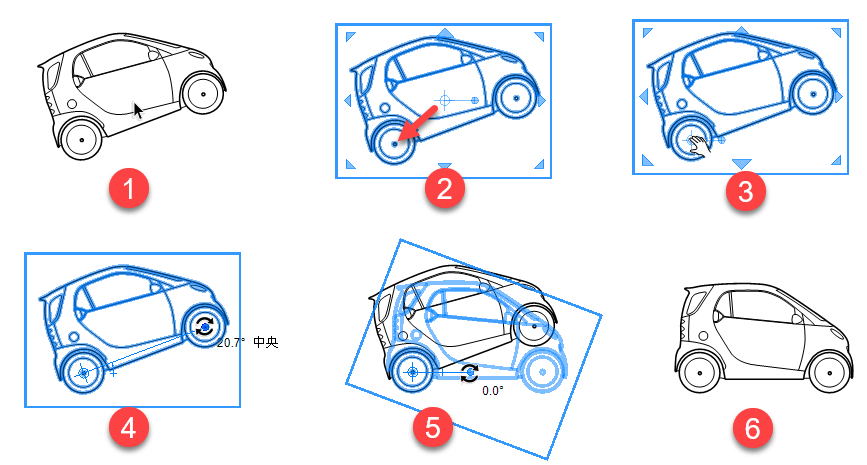 1

2

3

20.7° 中央

4

0.0°

5

6